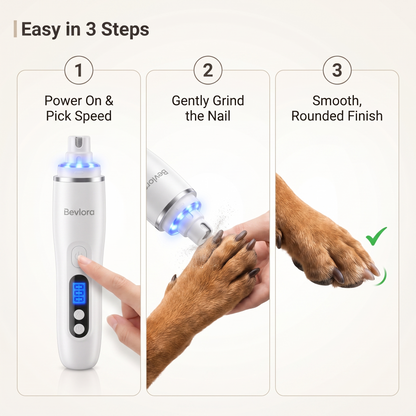 Easy in 3 Steps

1

Power On & Pick Speed

Bevlora

2

Gently Grind the Nail

Bevlora

3

Smooth, Rounded Finish